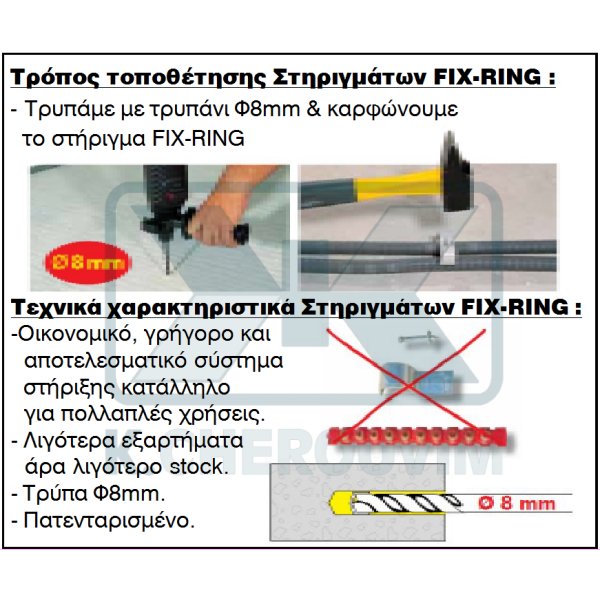 Τρόπος τοποθέτησης Στηριγμάτων FIX-RING :

- Τρυπάμε με τρυπάνι Φ8mm & καρφώνουμε το στήριγμα FIX-RING

Ø 8 mm

Τεχνικά χαρακτηριστικά Στηριγμάτων FIX-RING :

-Οικονομικό, γρήγορο και αποτελεσματικό σύστημα στήριξης κατάλληλο για πολλαπλές χρήσεις.
- Λιγότερα εξαρτήματα άρα λιγότερο stock.
- Τρύπα Φ8mm.
- Πατενταρισμένο.

Ø 8 mm

K CHEROUVIM