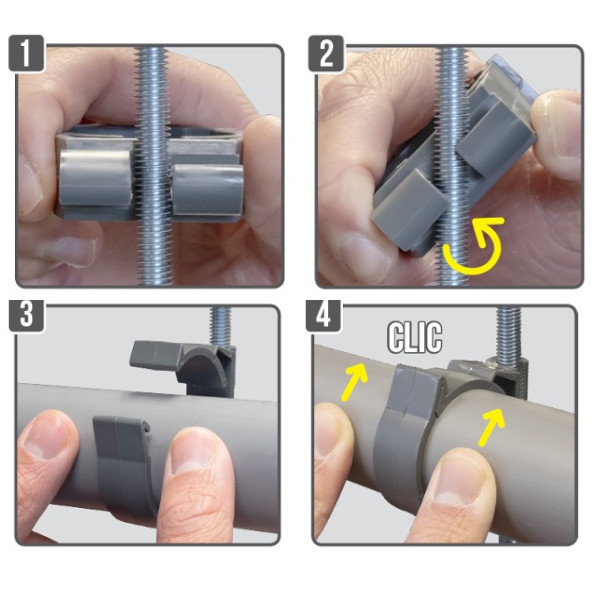 1

2

3

4

CLIC